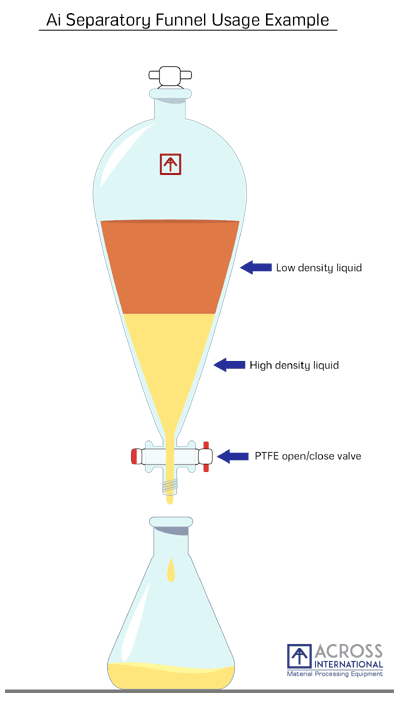 Ai Separatory Funnel Usage Example

Low density liquid

High density liquid

PTFE open/close valve

ACROSS INTERNATIONAL
Material Processing Equipment